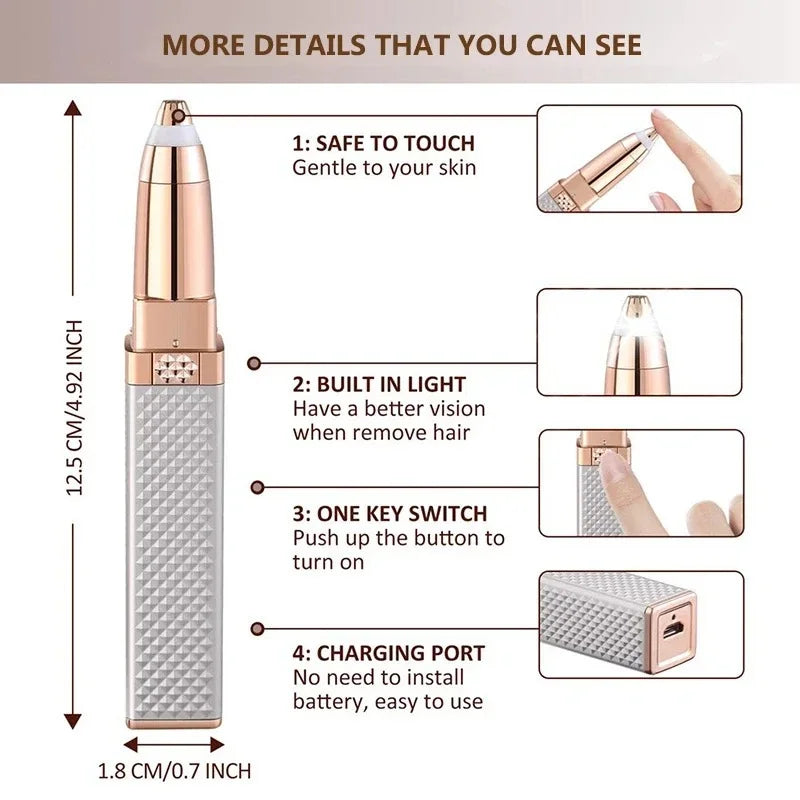 MORE DETAILS THAT YOU CAN SEE

12.5 CM/4.92 INCH

1: SAFE TO TOUCH
Gentle to your skin

2: BUILT IN LIGHT
Have a better vision when remove hair

3: ONE KEY SWITCH
Push up the button to turn on

4: CHARGING PORT
No need to install battery, easy to use

1.8 CM/0.7 INCH